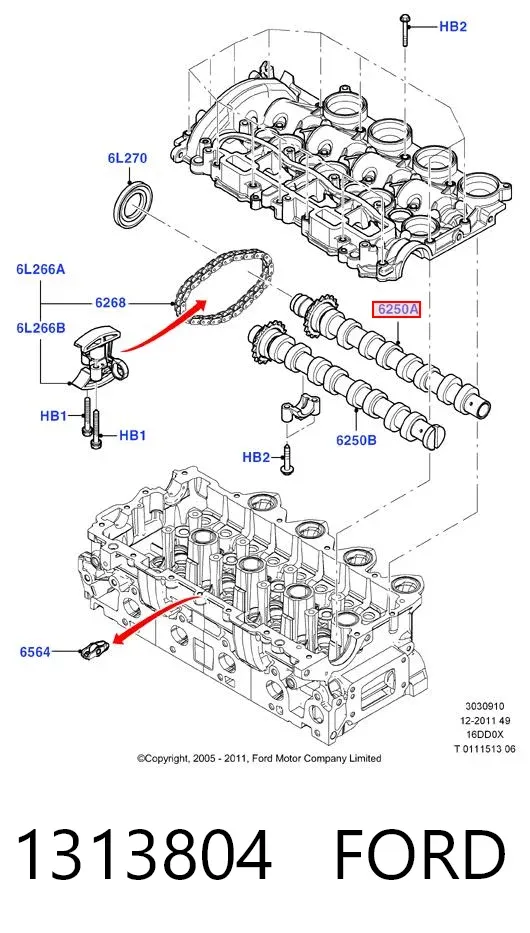 HB2

6L270

6L266A

6268

6250A

6L266B

HB1

HB1

HB2

6250B

6564

3030910
12-2011 49
16DD0X
T 0111513 06

©Copyright, 2005 - 2011, Ford Motor Company Limited

1313804 FORD