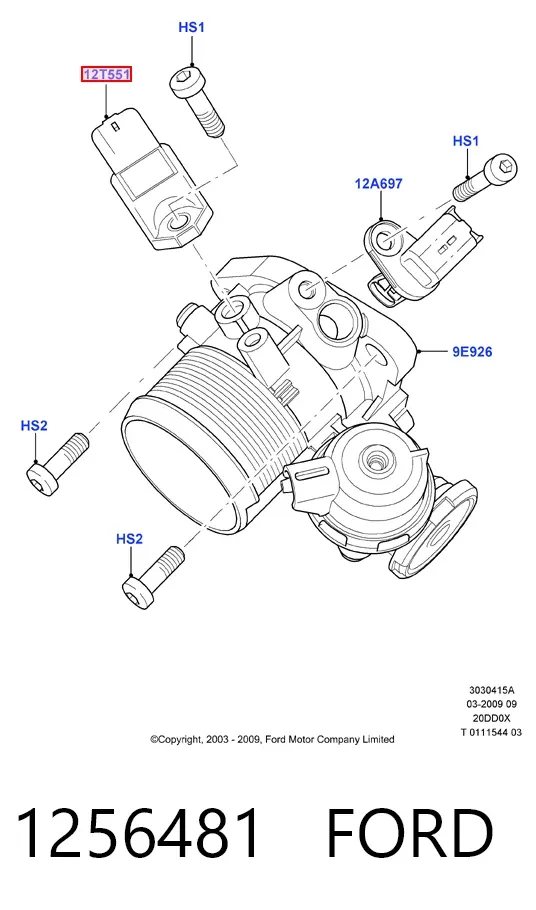 HS1

12T551

HS1

12A697

9E926

HS2

HS2

3030415A
03-2009 09
20DD0X
T 0111544 03

©Copyright, 2003 - 2009, Ford Motor Company Limited

1256481 FORD