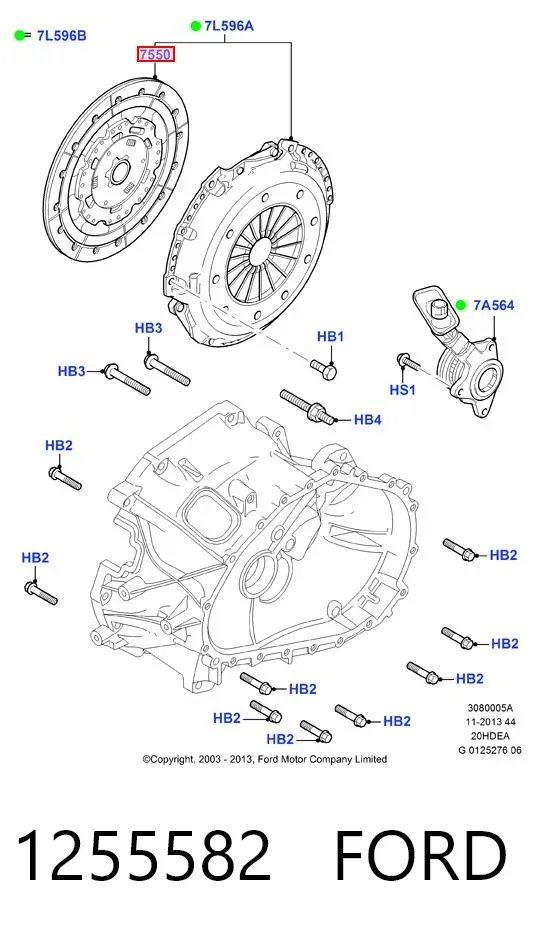 7L596B
7L596A
7550
7A564
HB3
HB3
HB1
HS1
HB4
HB2
HB2
HB2
HB2
HB2
HB2
HB2
HB2
HB2
3080005A
11-2013 44
20HDEA
G 0125276 06
©Copyright, 2003 - 2013, Ford Motor Company Limited

1255582 FORD