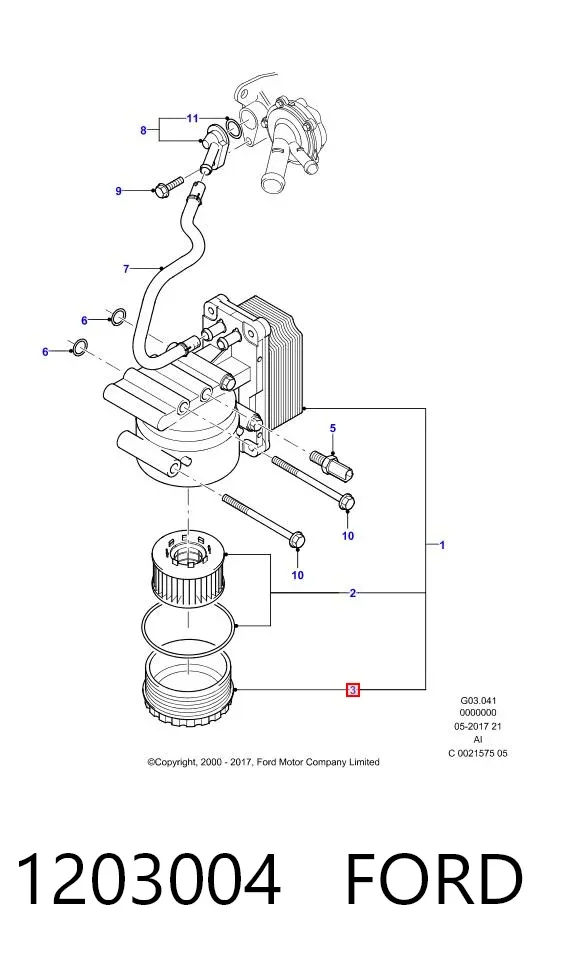 11
8
9
7
6
6
5
10
10
1
2
3

G03.041
0000000
05-2017 21
AI
C 0021575 05

©Copyright, 2000 - 2017, Ford Motor Company Limited

1203004 FORD