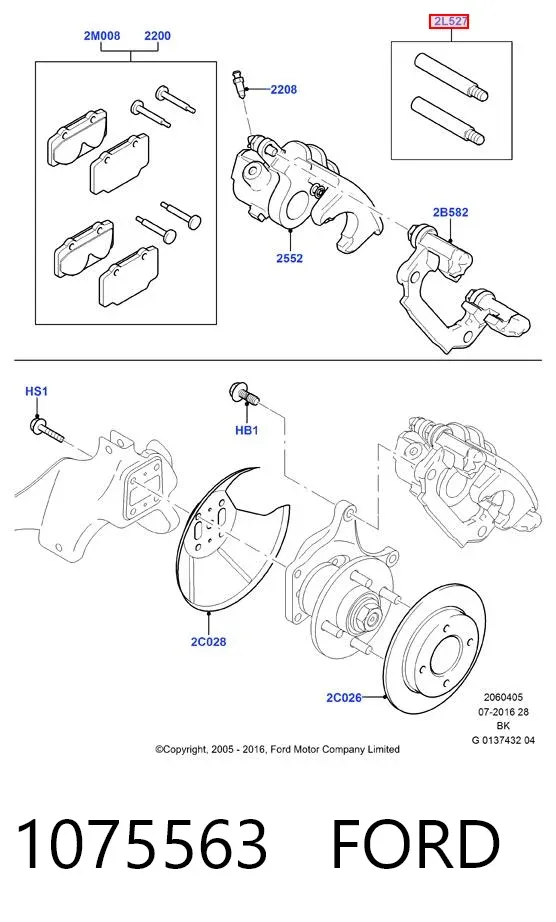 2M008 2200

2L527

2208

2B582

2552

HS1

HB1

2C028

2C026

2060405
07-2016 28
BK
G 0137432 04

©Copyright, 2005 - 2016, Ford Motor Company Limited

1075563 FORD