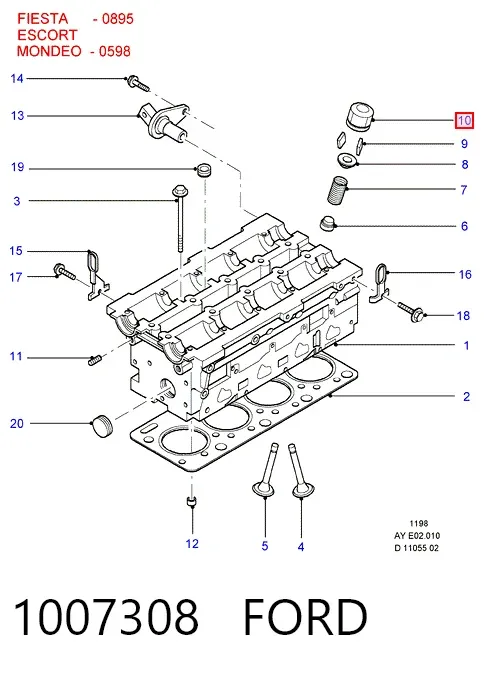 FIESTA - 0895
ESCORT
MONDEO - 0598

14
13
19
3
15
17
11
20
10
9
8
7
6
16
18
1
2
12
5
4

1198
AY E02.010
D 11055 02

1007308 FORD