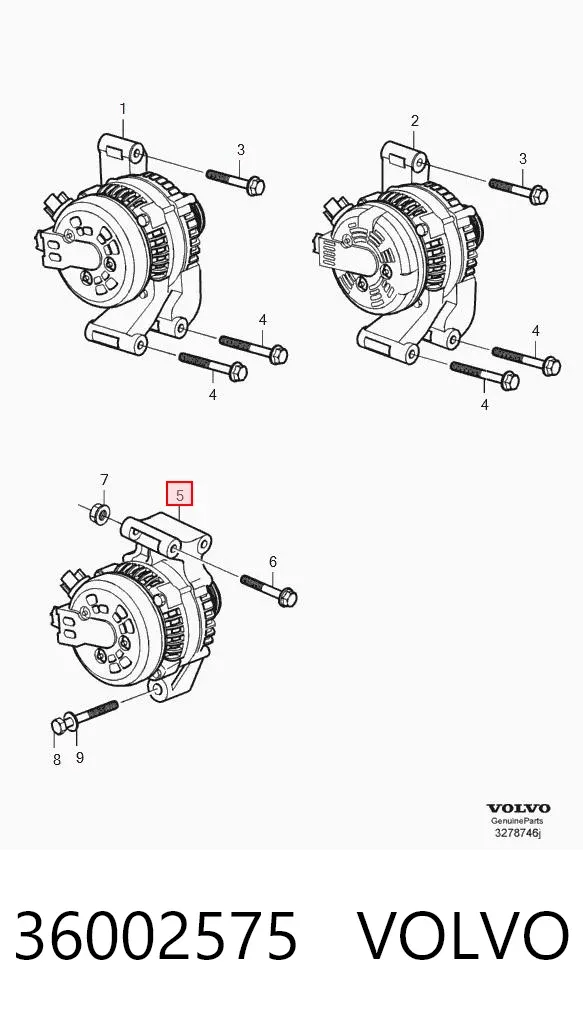 1
3
4
4
2
3
4
4
7
5
6
8
9
VOLVO
GenuineParts
3278746j
36002575 VOLVO