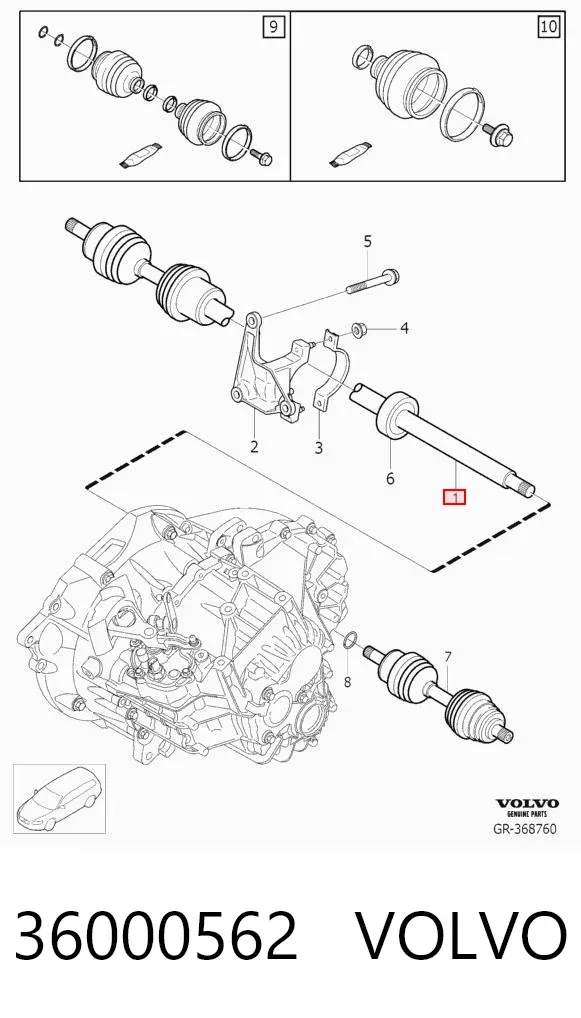 9

10

5

4

2

3

6

1

8

7

VOLVO
GENUINE PARTS
GR-368760

36000562 VOLVO