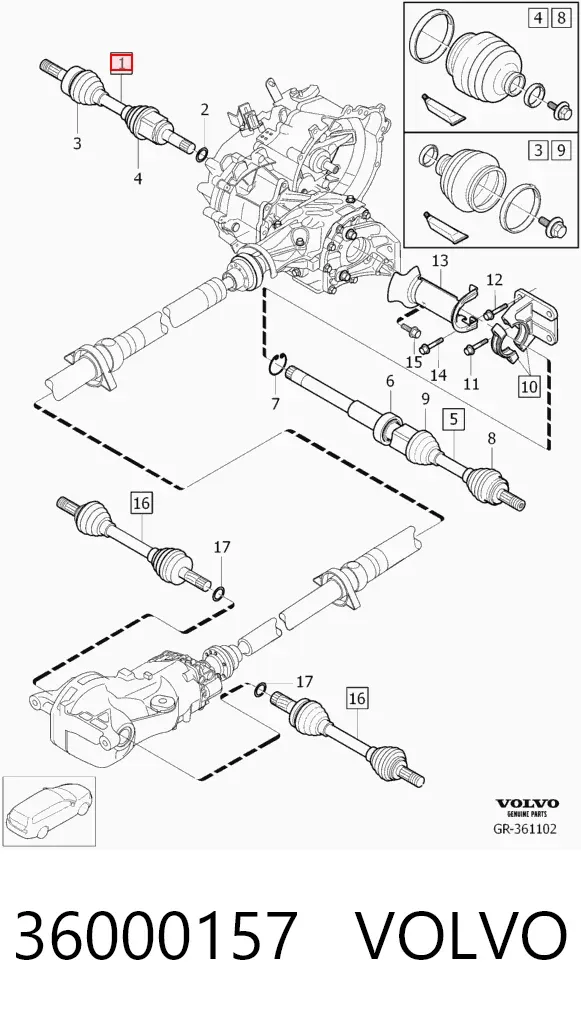 4 8
3 9
1
2
3
4
13
12
15
14
11
10
7
6
9
5
8
16
17
17
16
VOLVO
GENUINE PARTS
GR-361102

36000157 VOLVO