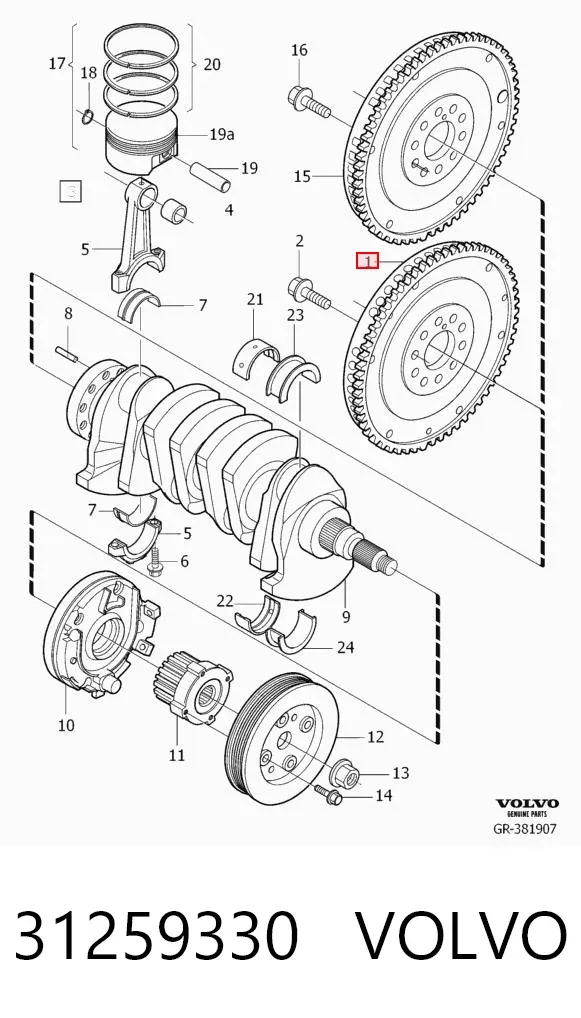 17
18
20
19a
19
3
4
5
16
15
2
1
7
8
21
23
7
5
6
22
9
24
10
11
12
13
14
VOLVO
GENUINE PARTS
GR-381907

31259330 VOLVO