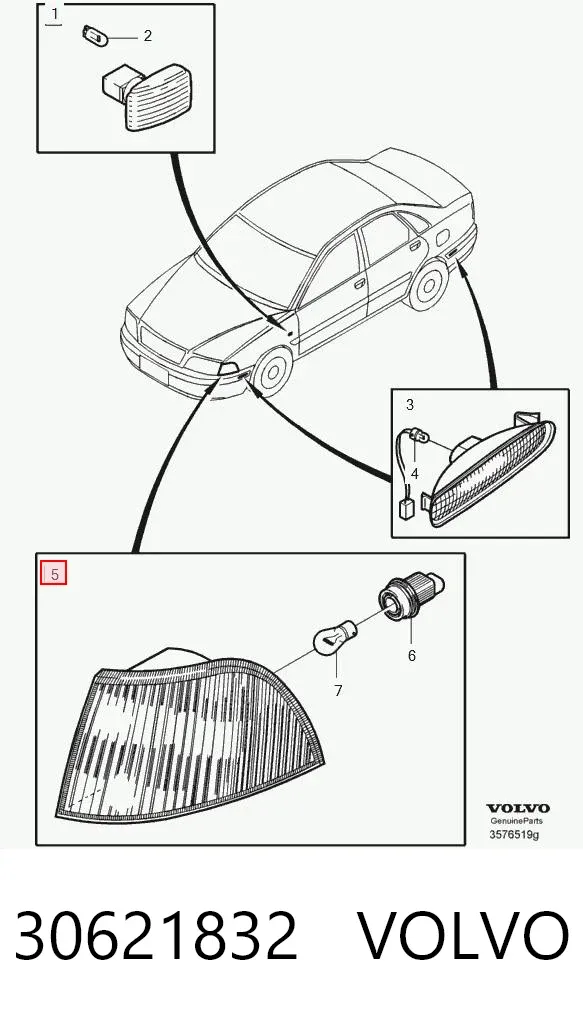 1
2
3
4
5
6
7
VOLVO
GenuineParts
3576519g

30621832 VOLVO