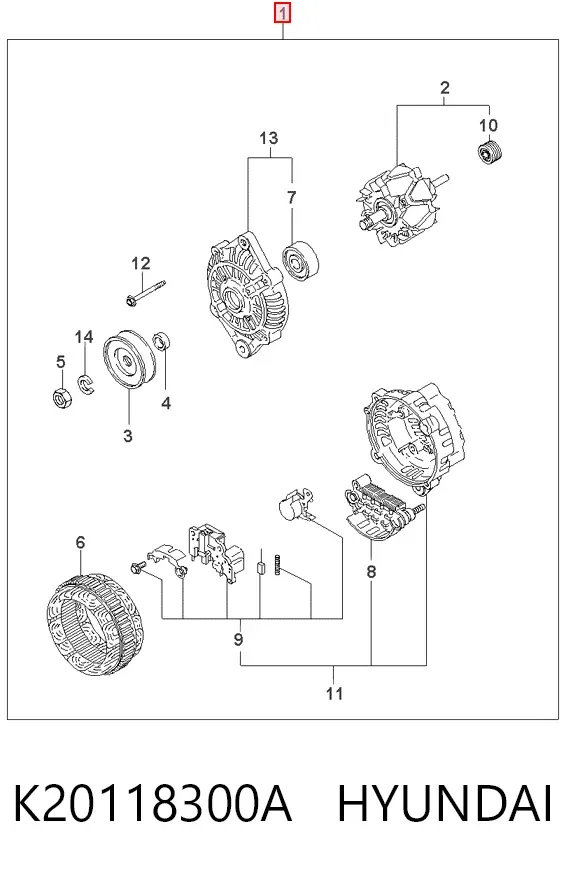 1

2

10

13

7

12

14

5

4

3

6

8

9

11

K20118300A HYUNDAI