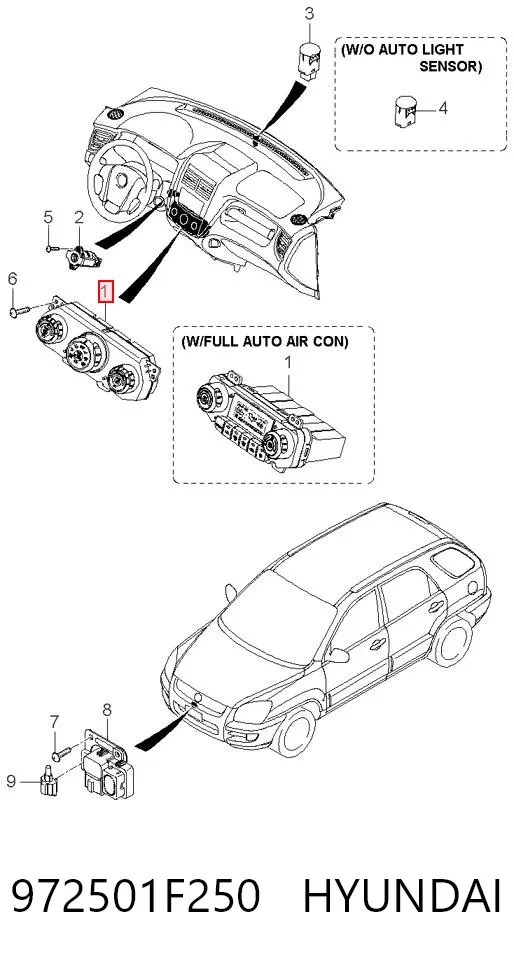 3

(W/O AUTO LIGHT SENSOR)

4

5 2

6

1

(W/FULL AUTO AIR CON)

1

7 8

9

972501F250 HYUNDAI