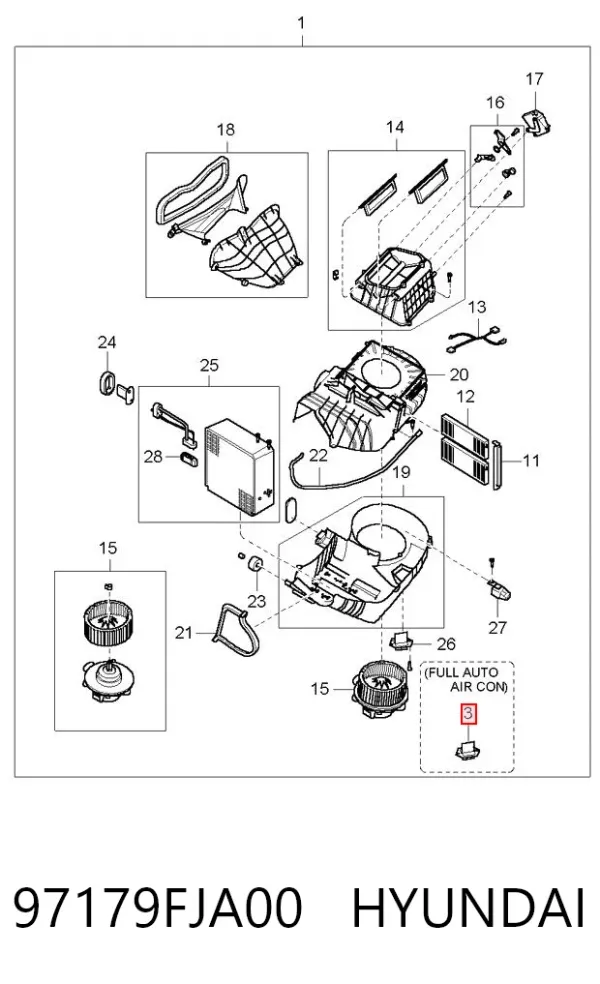 1

17

16

18

14

13

24

25

20

12

28

22

11

19

15

23

27

21

26

15

(FULL AUTO AIR CON)

3

97179FJA00 HYUNDAI