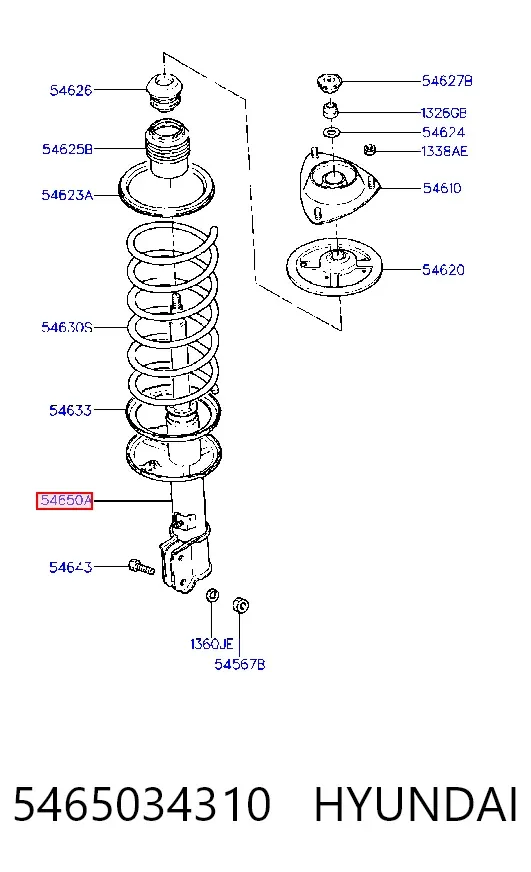 54626
54625B
54623A
54630S
54633
54650A
54643
1360JE
54567B
54627B
1326GB
54624
1338AE
54610
54620

5465034310 HYUNDAI