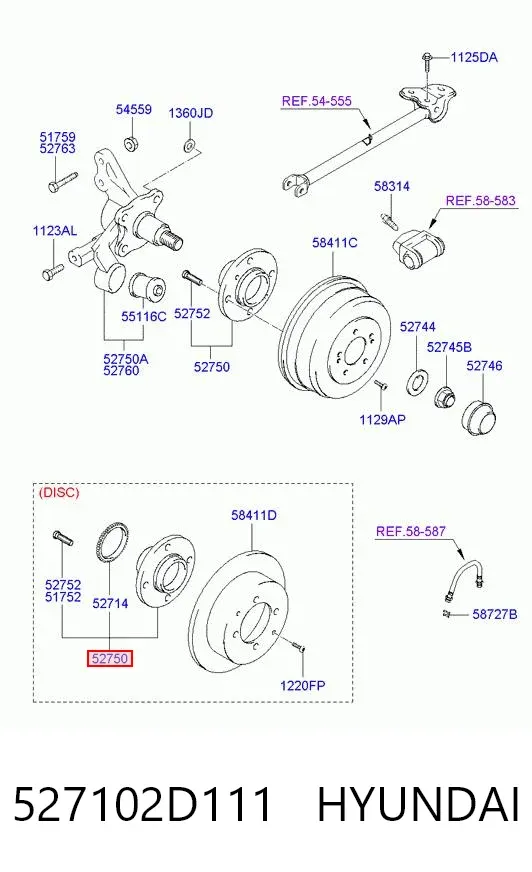 1125DA
REF.54-555
54559
1360JD
51759
52763
58314
REF.58-583
1123AL
58411C
55116C
52752
52744
52745B
52746
52750A
52760
52750
1129AP
(DISC)
58411D
REF.58-587
52752
51752
52714
58727B
52750
1220FP
527102D111 HYUNDAI