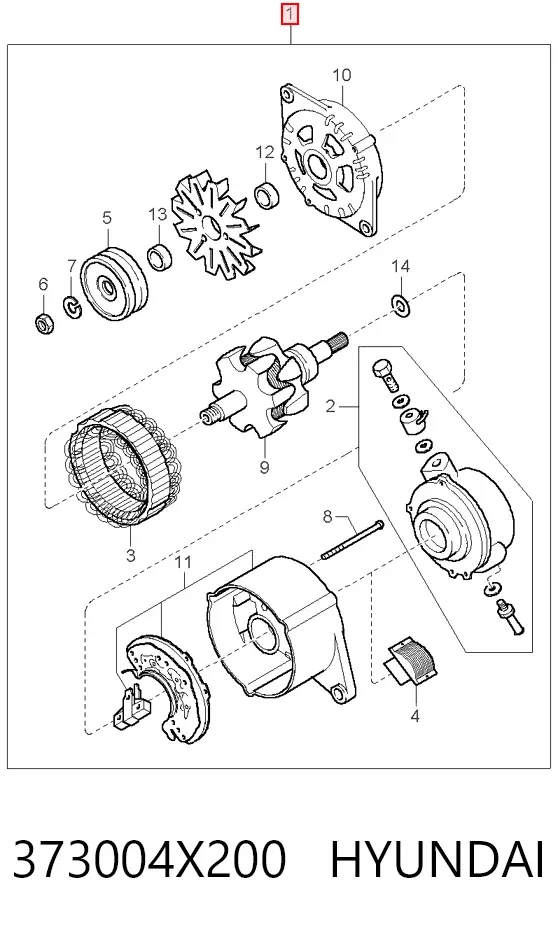 1

10

12

5

13

6

7

14

2

9

3

8

11

4

373004X200 HYUNDAI