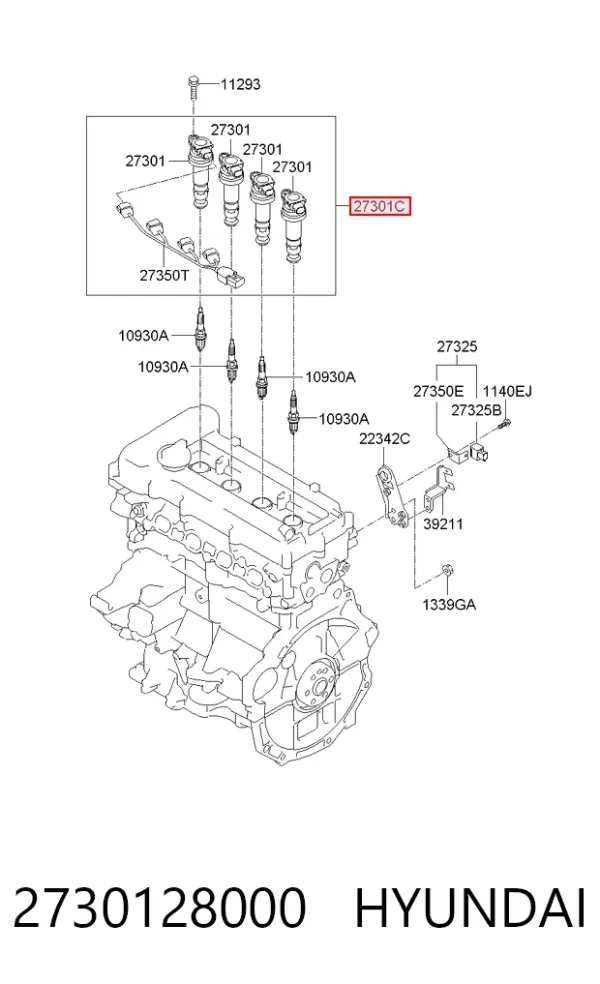 11293
27301
27301
27301
27301
27301C
27350T
10930A
10930A
10930A
10930A
27325
27350E
1140EJ
27325B
22342C
39211
1339GA
2730128000 HYUNDAI