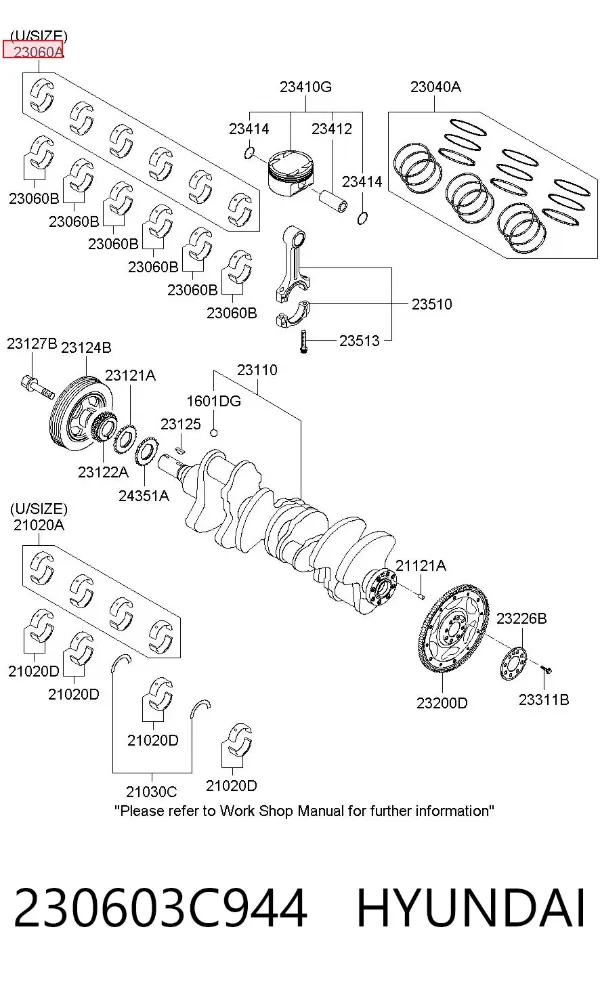 (U/SIZE)
23060A

23410G
23040A
23414
23412
23414
23060B
23060B
23060B
23060B
23060B
23060B
23510
23513

23127B
23124B
23121A
23110
1601DG
23125
23122A
24351A

(U/SIZE)
21020A
21121A
23226B
21020D
21020D
23200D
23311B
21020D
21020D
21030C

"Please refer to Work Shop Manual for further information"

230603C944 HYUNDAI