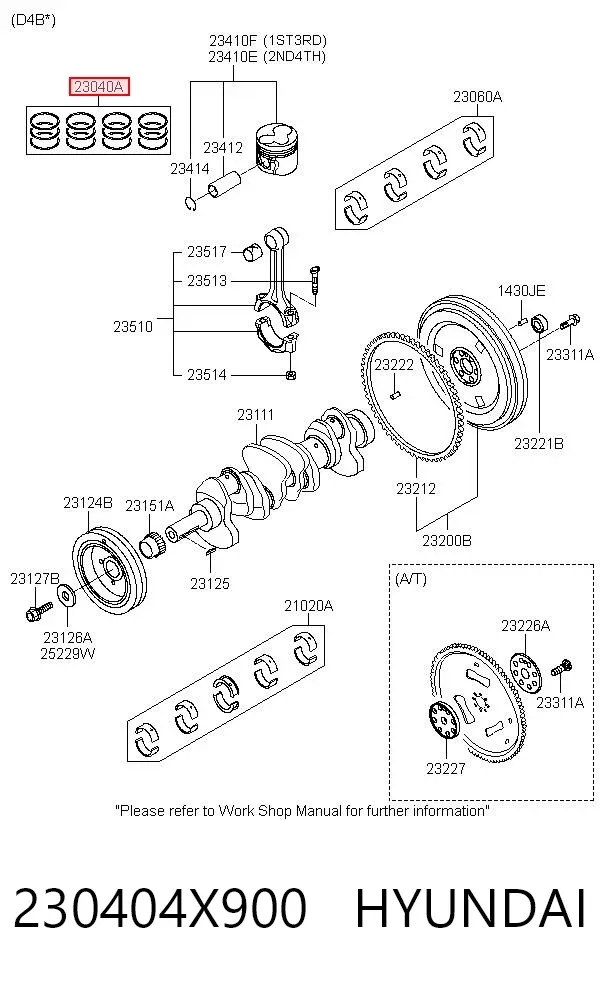 (D4B*)

23410F (1ST3RD)
23410E (2ND4TH)

23040A

23060A

23412

23414

23517

23513

23510

23514

1430JE

23311A

23222

23221B

23111

23212

23200B

23124B

23151A

23125

23127B

23126A
25229W

21020A

(A/T)

23226A

23311A

23227

"Please refer to Work Shop Manual for further information"

230404X900 HYUNDAI