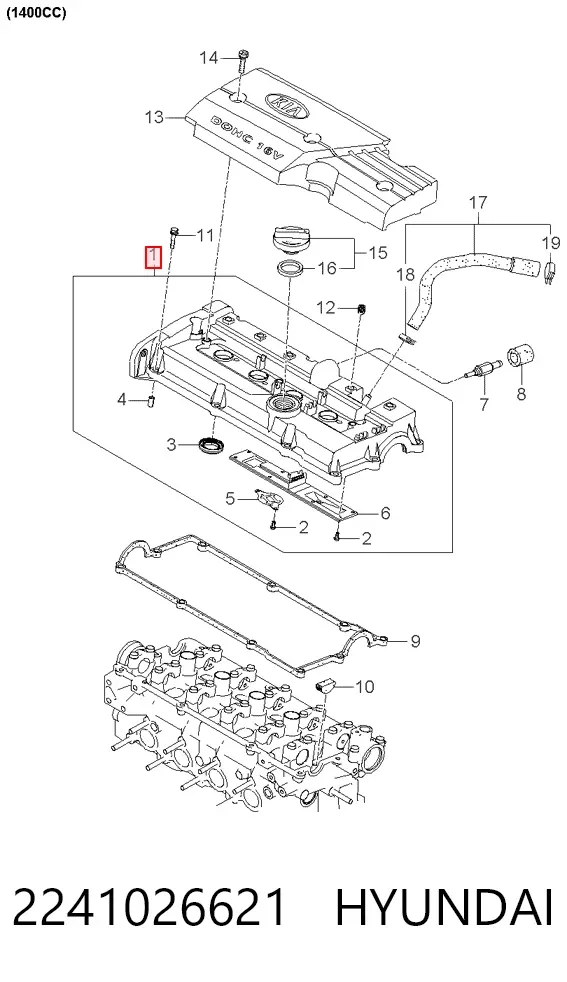 (1400CC)

14
13
KIA
DOHC 16V
17
11
1
15
16
18
19
12
4
7
8
3
5
6
2
2
9
10

2241026621 HYUNDAI