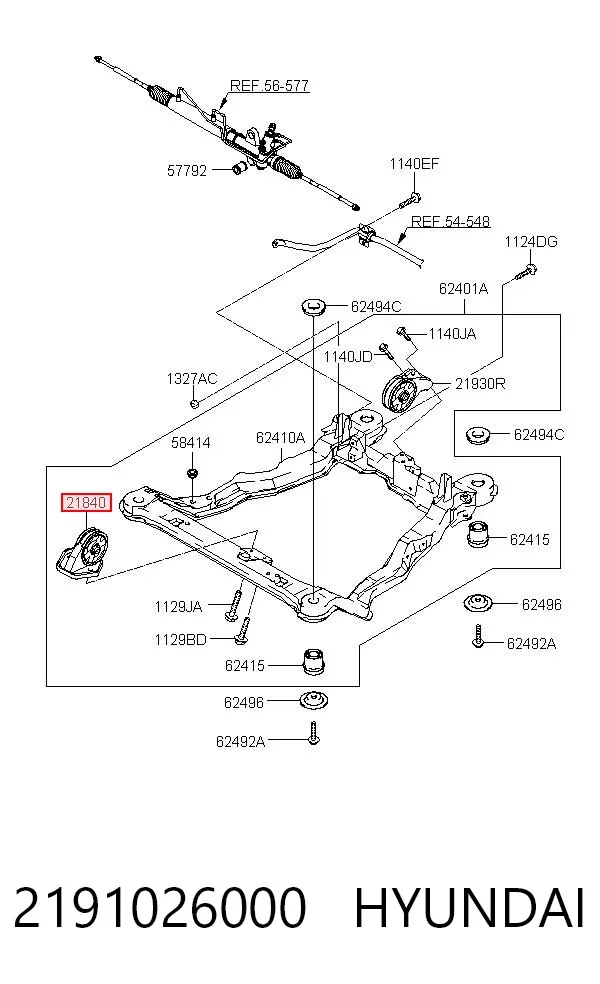 REF.56-577
57792
1140EF
REF.54-548
1124DG
62401A
62494C
1140JA
1140JD
1327AC
21930R
62494C
58414
62410A
21840
62415
1129JA
62496
1129BD
62492A
62415
62496
62492A

2191026000 HYUNDAI