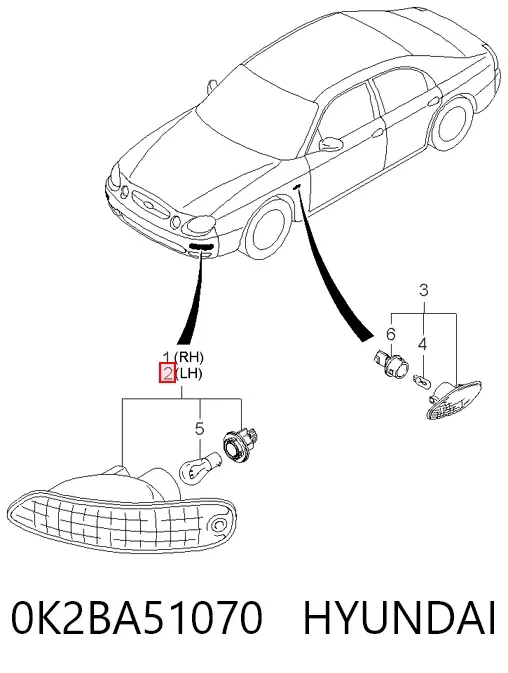 3
6
4
1 (RH)
2 (LH)
5

0K2BA51070 HYUNDAI