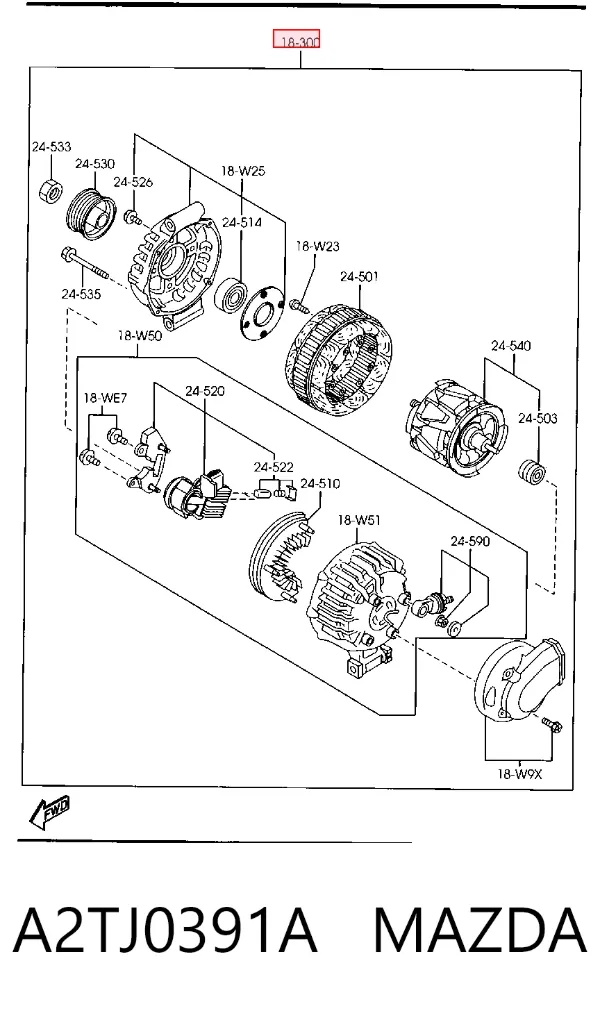 18-300

24-533
24-530
24-526
18-W25
24-514
18-W23
24-501
24-535
18-W50
24-540
18-WE7
24-520
24-503
24-522
24-510
18-W51
24-590
18-W9X

FWD

A2TJ0391A MAZDA