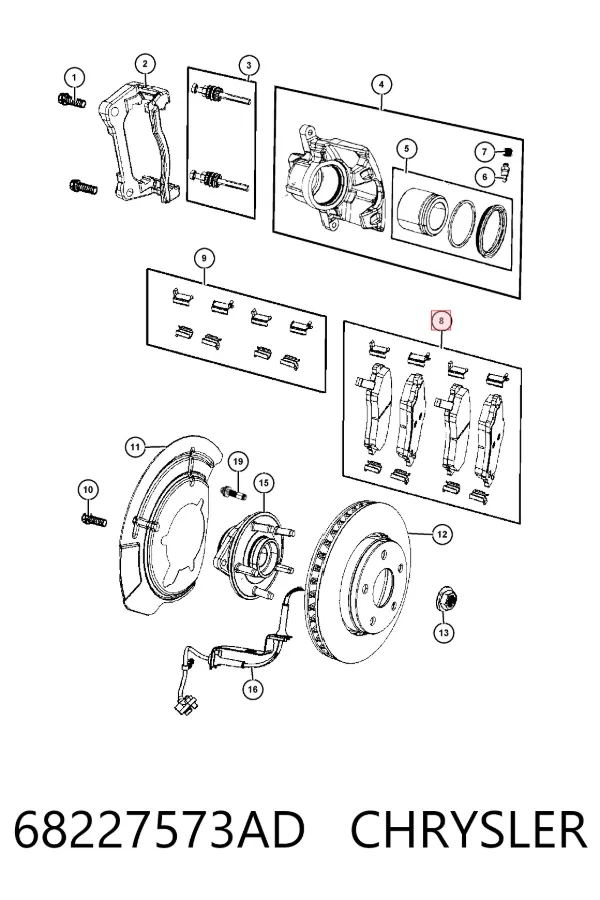 1
2
3
4
5
7
6
9
8
11
19
15
10
12
13
16

68227573AD CHRYSLER