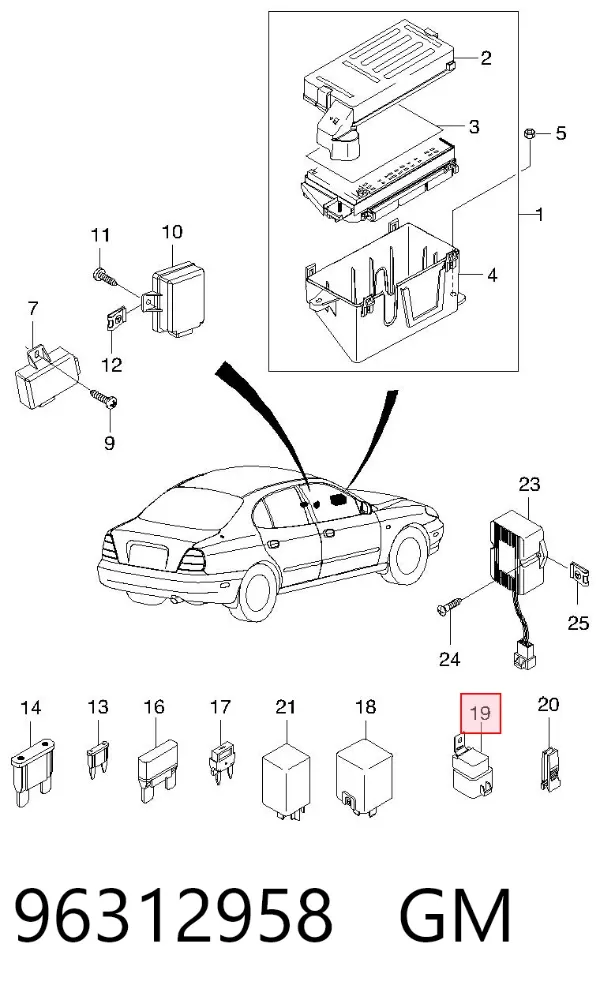 2
3
5
1
4
11
10
7
12
9
23
25
24
14
13
16
17
21
18
19
20
96312958 GM