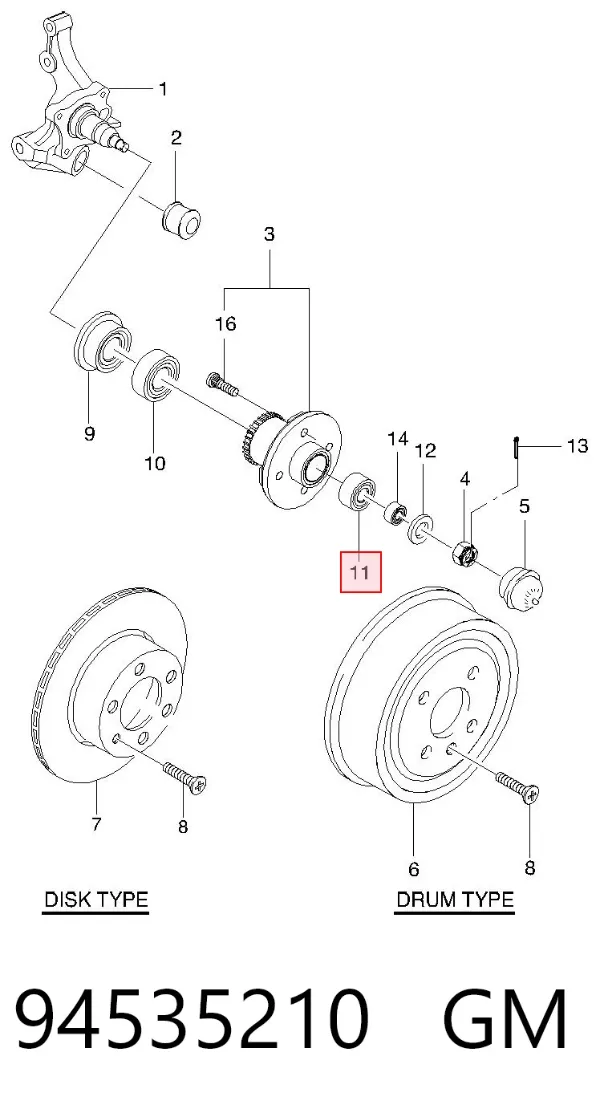 1
2
3
16
9
10
14
12
13
4
5
11
7
8
6
8
DISK TYPE
DRUM TYPE
94535210 GM