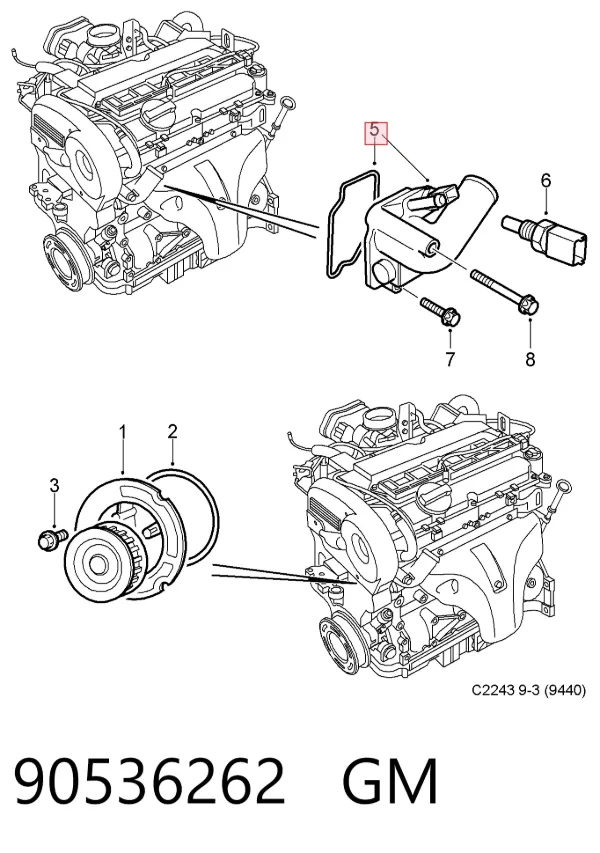 5

6

7

8

1

2

3

C2243 9-3 (9440)

90536262 GM