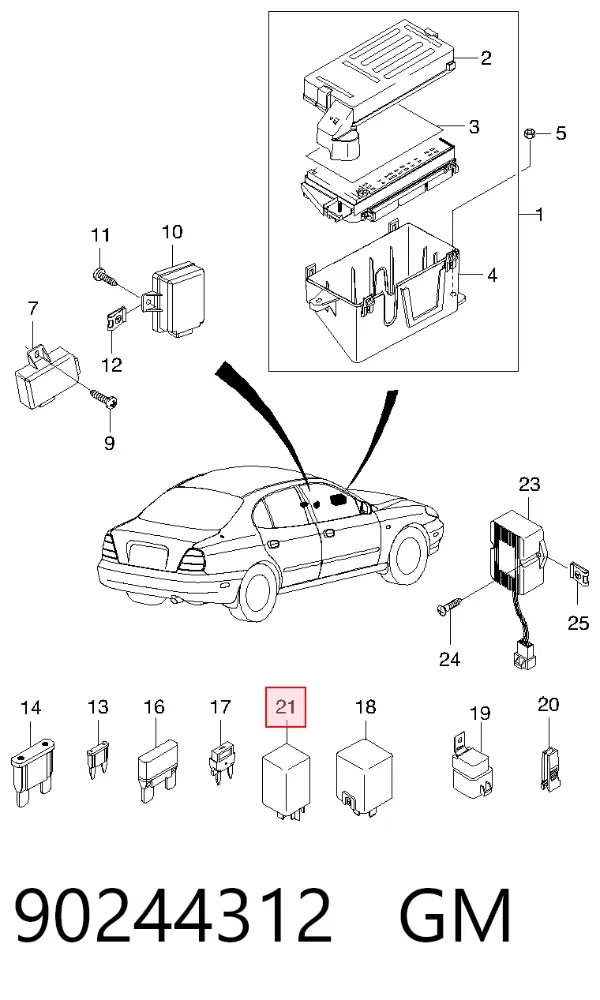 2
3
5
1
4
11
10
7
12
9
23
25
24
14
13
16
17
21
18
19
20

90244312 GM