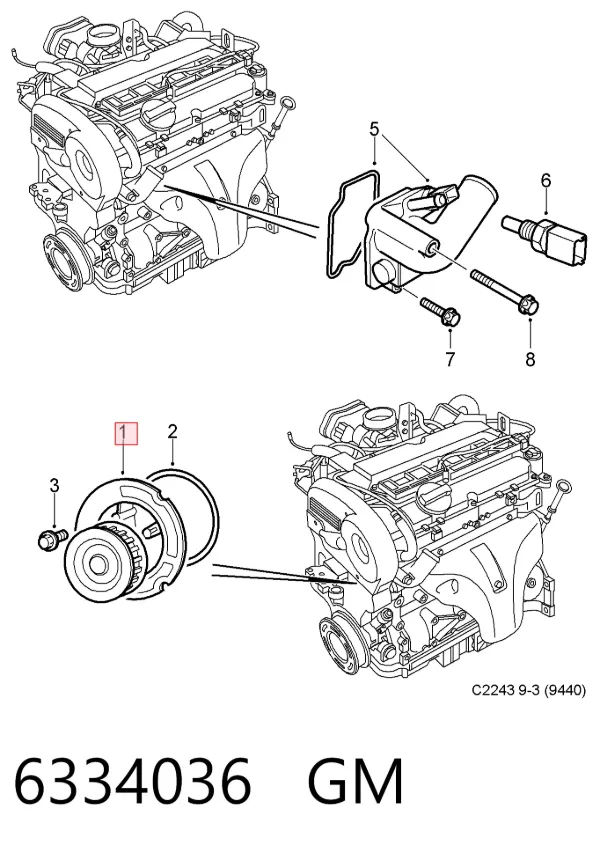 5
6
7
8
1
2
3
C2243 9-3 (9440)

6334036 GM