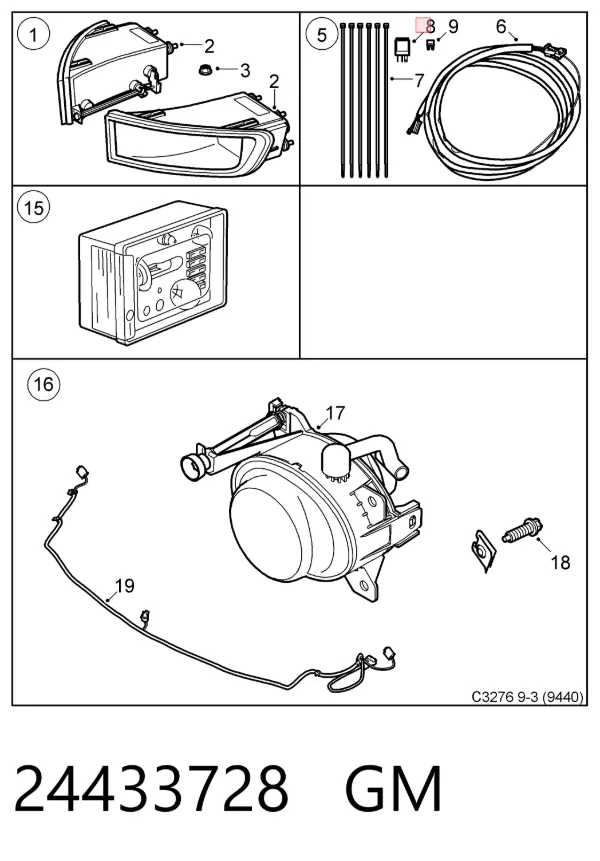 1
2
3
2
5
8
9
6
7
15
16
17
18
19
C3276 9-3 (9440)

24433728 GM