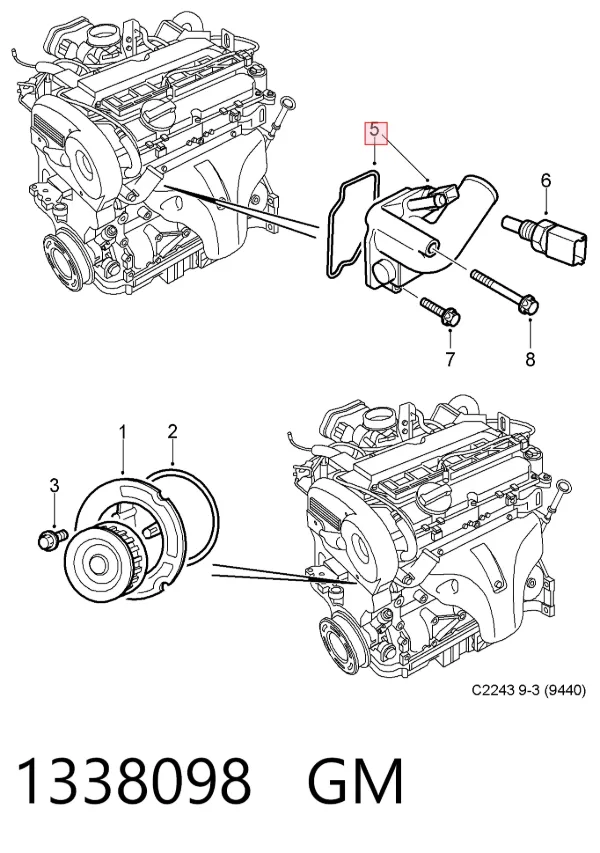 5
6
7
8
1
2
3
C2243 9-3 (9440)
1338098 GM