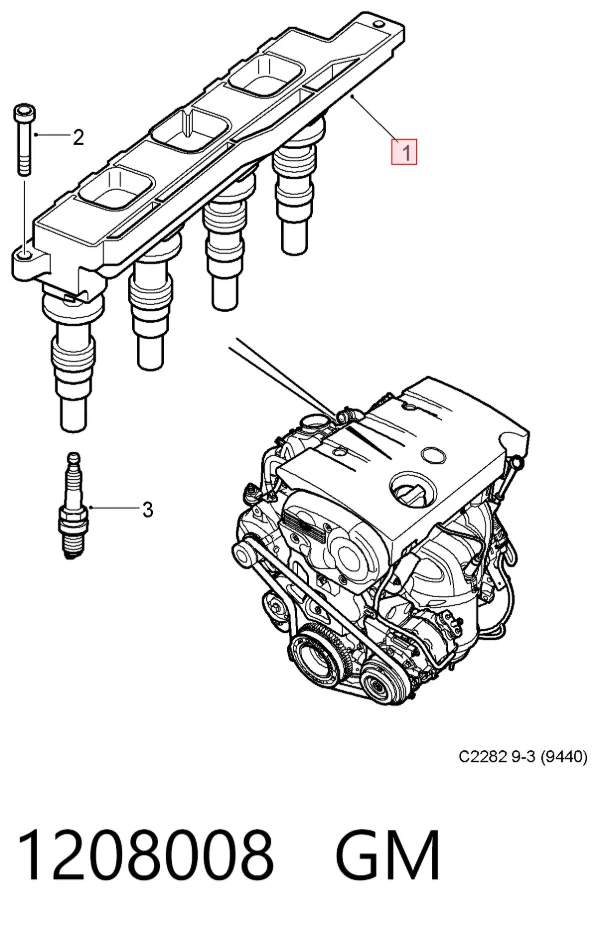 1

2

3

C2282 9-3 (9440)

1208008 GM