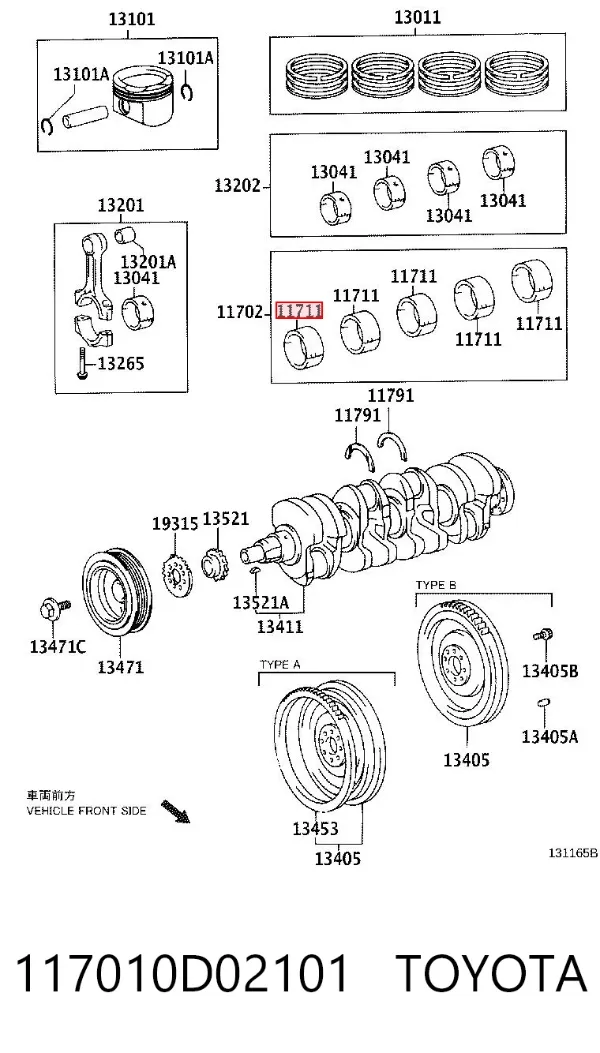 13101
13101A
13101A
13011
13202
13041
13041
13041
13041
13201
13201A
13041
13265
11702
11711
11711
11711
11711
11711
11791
11791
19315
13521
13521A
13411
13471C
13471
TYPE B
13405B
13405A
13405
TYPE A
13453
13405
車両前方
VEHICLE FRONT SIDE
131165B
117010D02101 TOYOTA