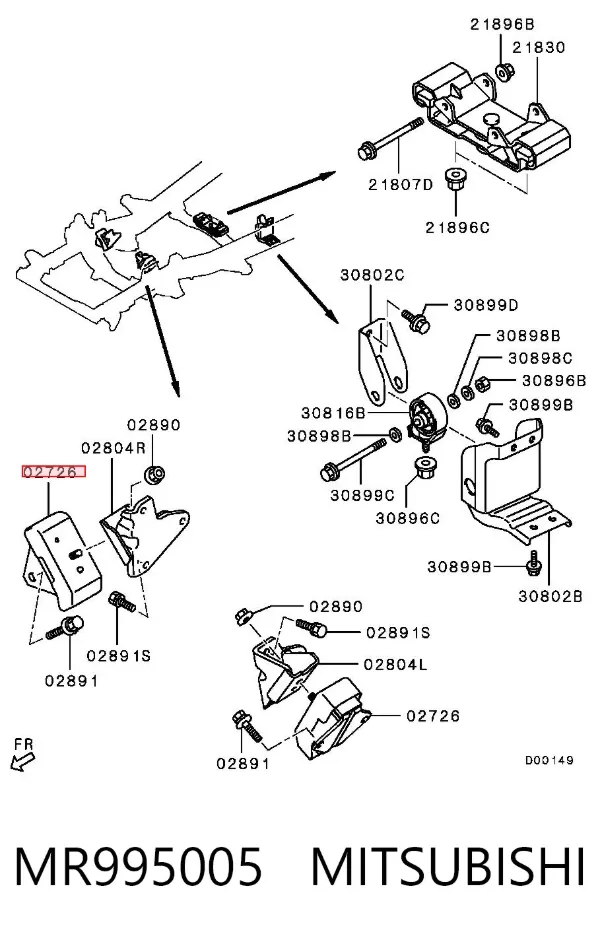 21896B
21830
21807D
21896C
30802C
30899D
30898B
30898C
30896B
30816B
30899B
30898B
30899C
30896C
30899B
30802B
02890
02804R
02726
02891S
02891
02890
02891S
02804L
02726
02891
FR
D00149

MR995005 MITSUBISHI