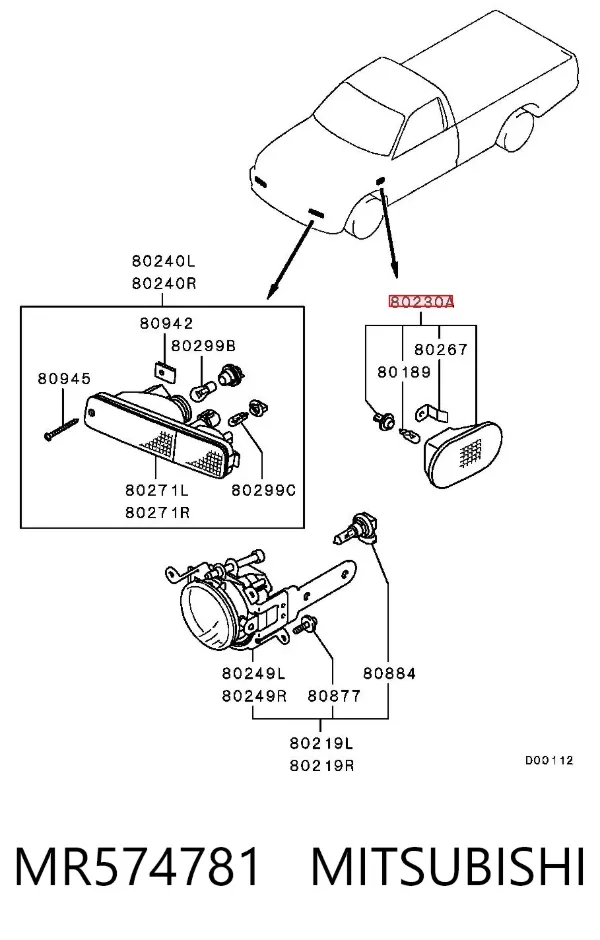 80240L
80240R

80942
80299B
80945
80271L
80271R
80299C

80230A
80267
80189

80249L
80249R
80877
80884
80219L
80219R

D00112

MR574781 MITSUBISHI