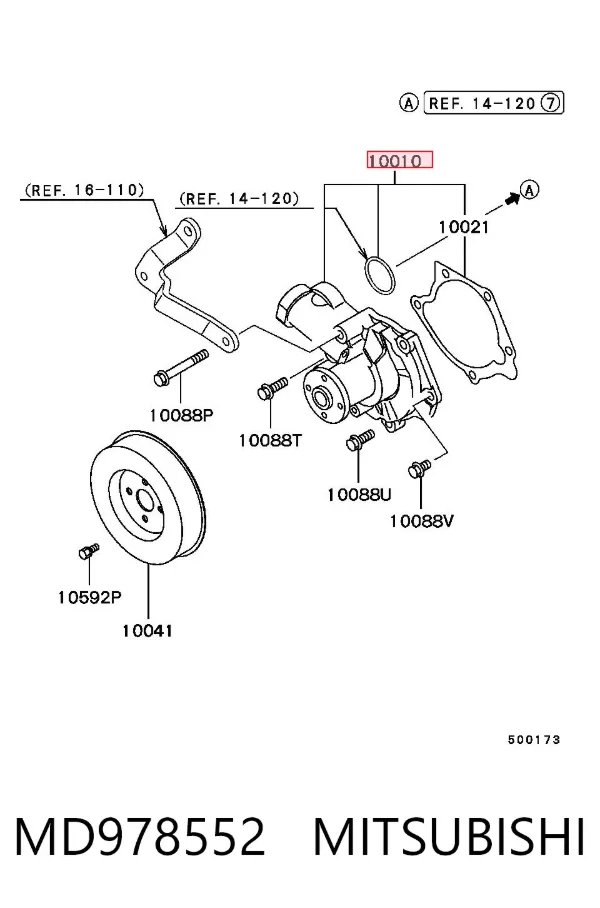 A REF. 14-120 7

10010

(REF. 16-110)

(REF. 14-120)

A

10021

10088P

10088T

10088U

10088V

10592P

10041

500173

MD978552 MITSUBISHI