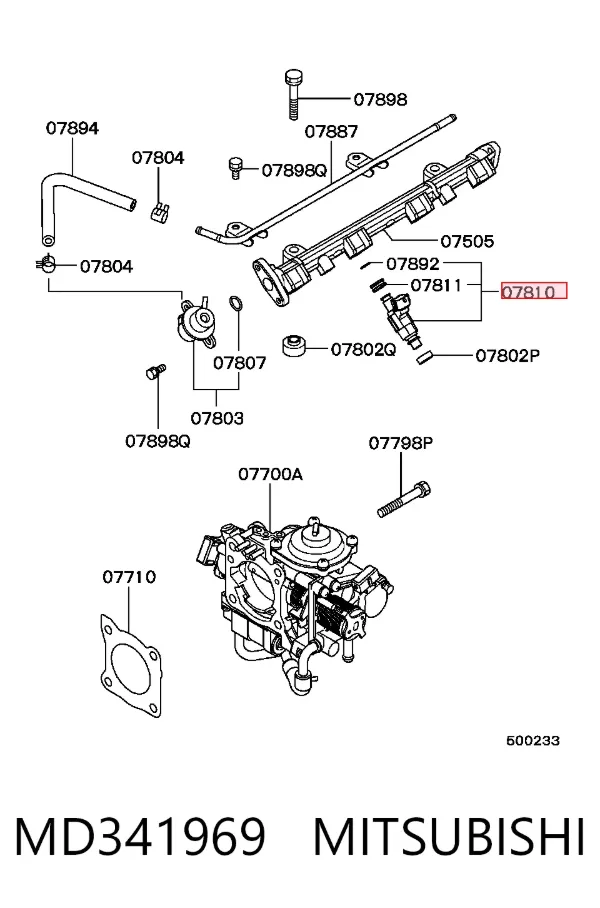 07898
07894
07887
07804
07898Q
07505
07804
07892
07811
07810
07807
07802Q
07802P
07803
07898Q
07798P
07700A
07710
500233
MD341969 MITSUBISHI