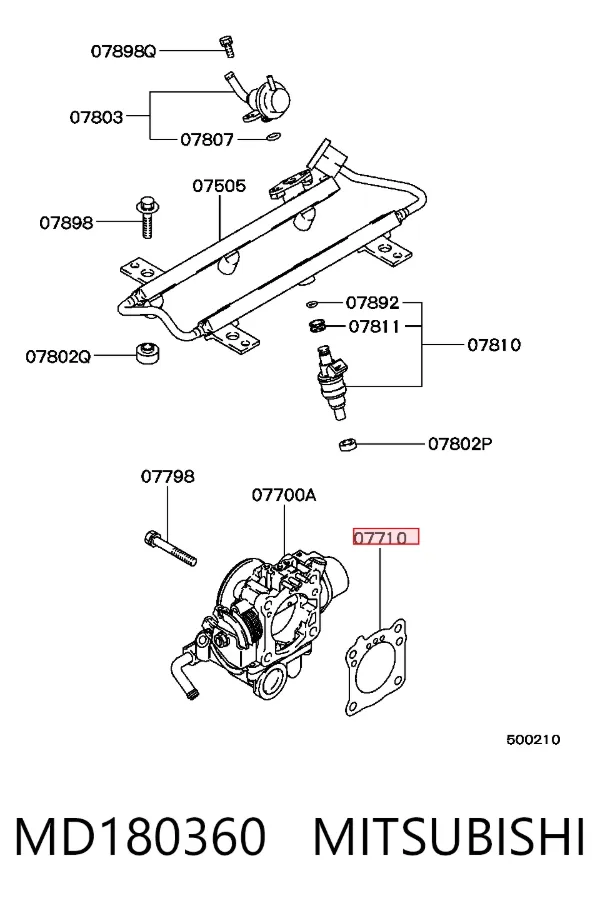 07898Q
07803
07807
07505
07898
07892
07811
07810
07802Q
07802P
07798
07700A
07710
500210

MD180360 MITSUBISHI