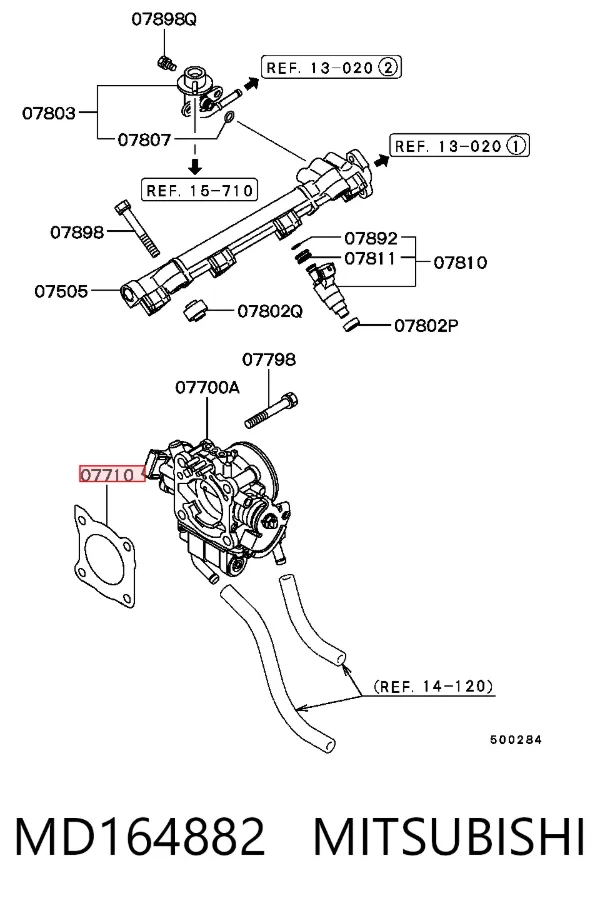 07898Q

REF. 13-020 ②

07803

07807

REF. 13-020 ①

REF. 15-710

07898

07892

07811

07810

07505

07802Q

07802P

07798

07700A

07710

(REF. 14-120)

500284

MD164882 MITSUBISHI