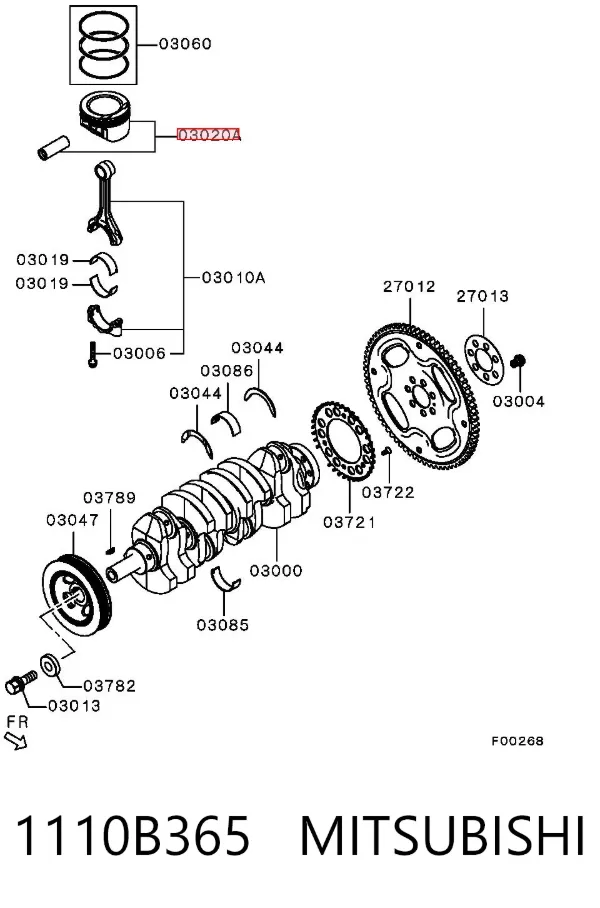 03060
03020A
03019
03019
03010A
03006
03044
03086
03044
27012
27013
03004
03722
03721
03789
03047
03000
03085
03782
03013
FR
F00268

1110B365 MITSUBISHI