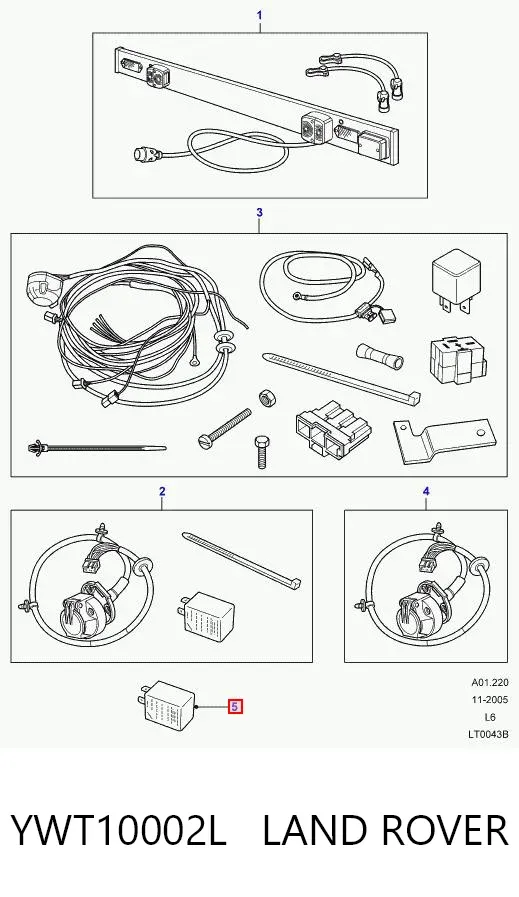 1

3

2

4

5

A01.220
11-2005
L6
LT0043B

YWT10002L LAND ROVER