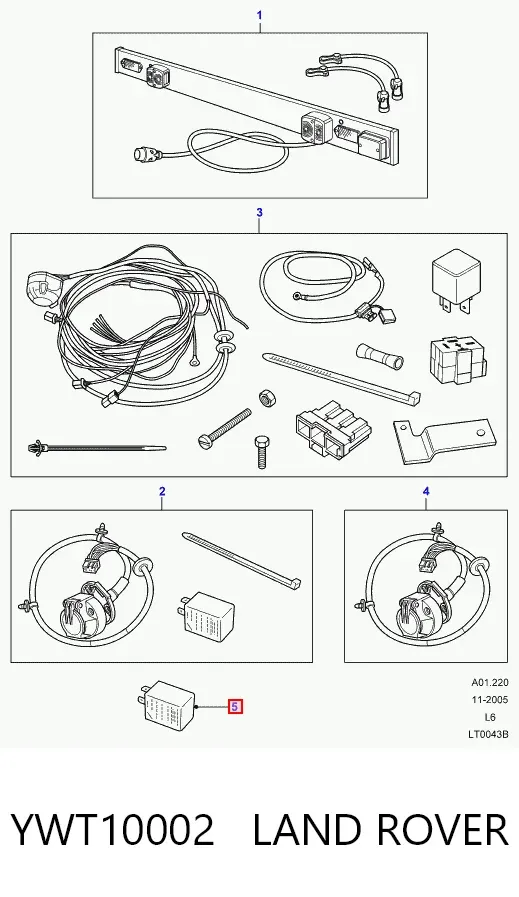 1

3

2

4

5

A01.220
11-2005
L6
LT0043B

YWT10002 LAND ROVER