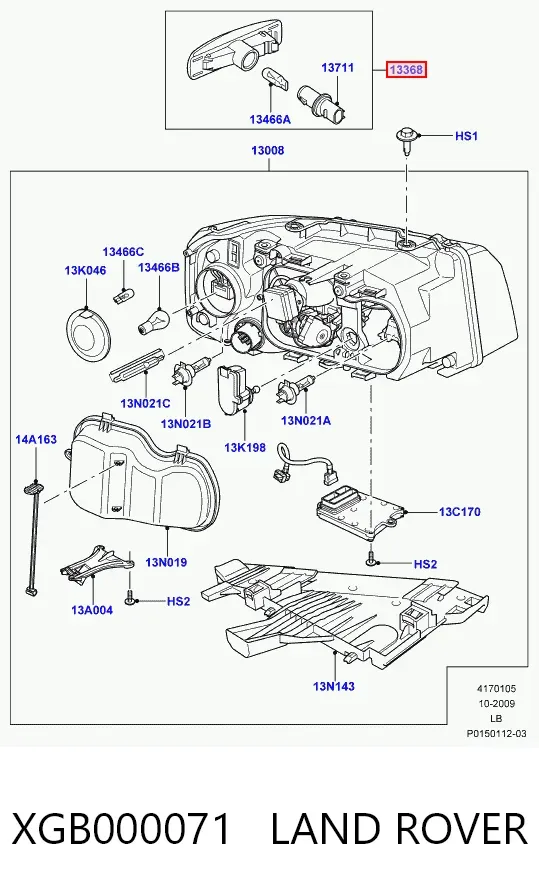 13711
13368
13466A
HS1
13008
13466C
13K046
13466B
13N021C
13N021B
13K198
13N021A
14A163
13C170
13N019
HS2
13A004
HS2
13N143
4170105
10-2009
LB
P0150112-03

XGB000071 LAND ROVER