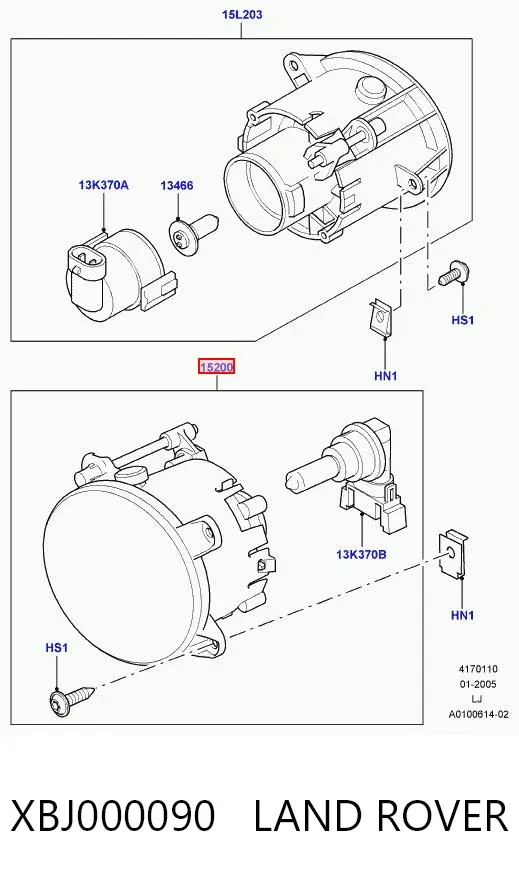 15L203

13K370A

13466

HS1

HN1

15200

13K370B

HN1

HS1

4170110
01-2005
LJ
A0100614-02

XBJ000090 LAND ROVER