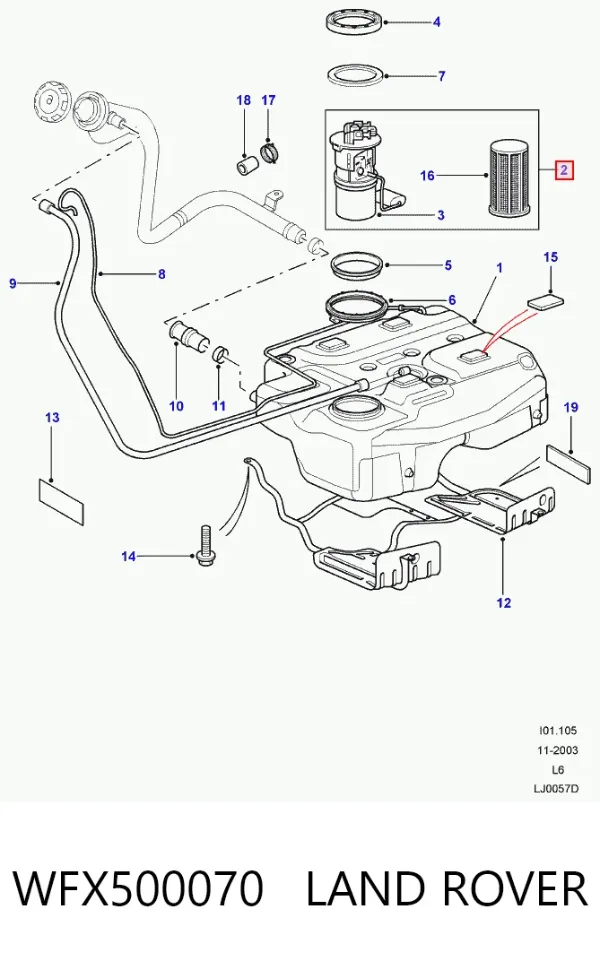 4
7
18
17
16
2
3
5
15
1
6
9
8
10
11
13
19
14
12

I01.105
11-2003
L6
LJ0057D

WFX500070 LAND ROVER