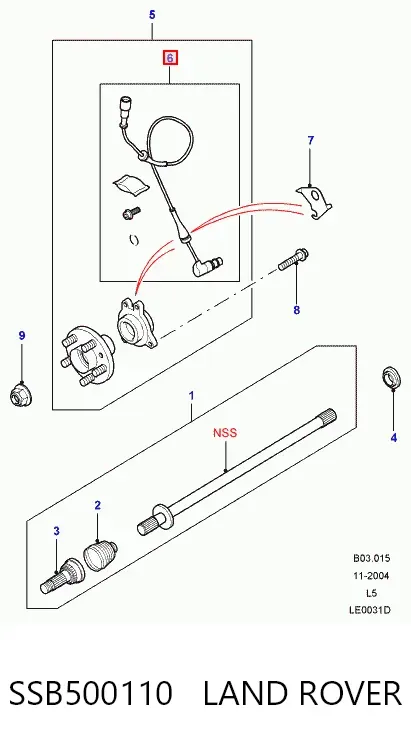 5

6

7

8

9

1

NSS

4

2

3

B03.015
11-2004
L5
LE0031D

SSB500110 LAND ROVER