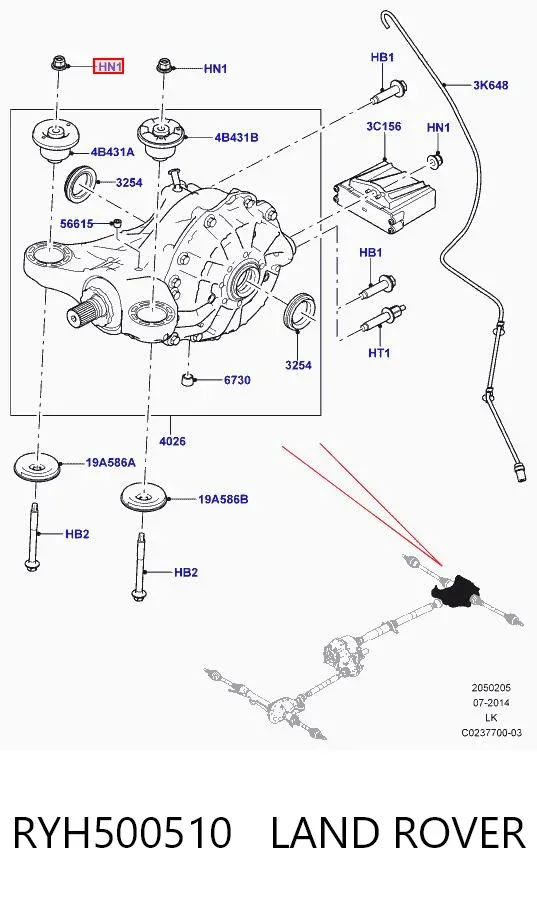 HN1
HN1
HB1
3K648
4B431A
4B431B
3C156
HN1
3254
56615
HB1
HT1
3254
6730
4026
19A586A
19A586B
HB2
HB2
2050205
07-2014
LK
C0237700-03

RYH500510 LAND ROVER