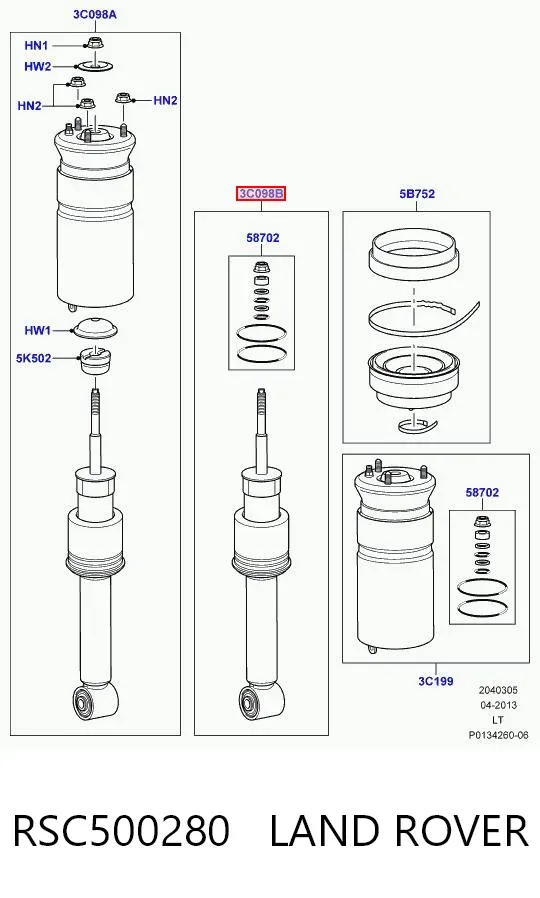 3C098A

HN1

HW2

HN2

HN2

HW1

5K502

3C098B

58702

5B752

58702

3C199

2040305
04-2013
LT
P0134260-06

RSC500280 LAND ROVER