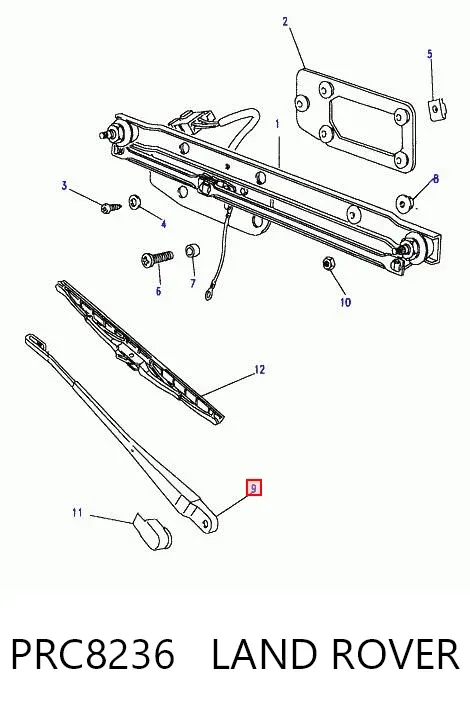 2
5
1
3
8
4
6
7
10
12
9
11

PRC8236 LAND ROVER